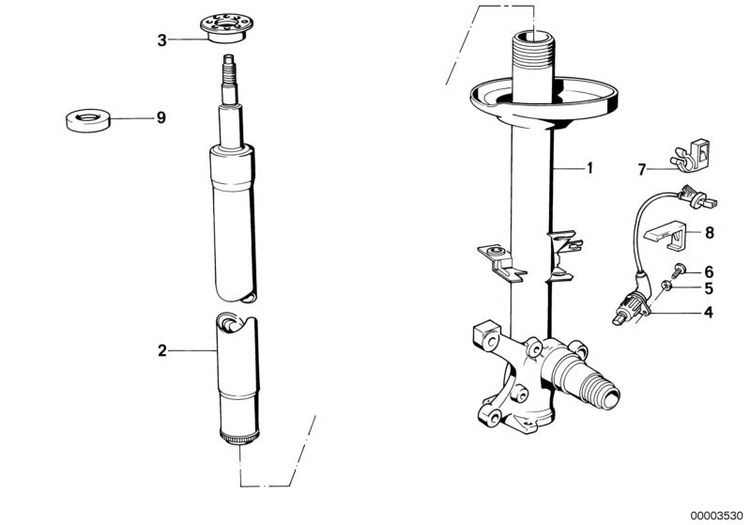 3
9
2
1
7
8
6
5
4
00003530