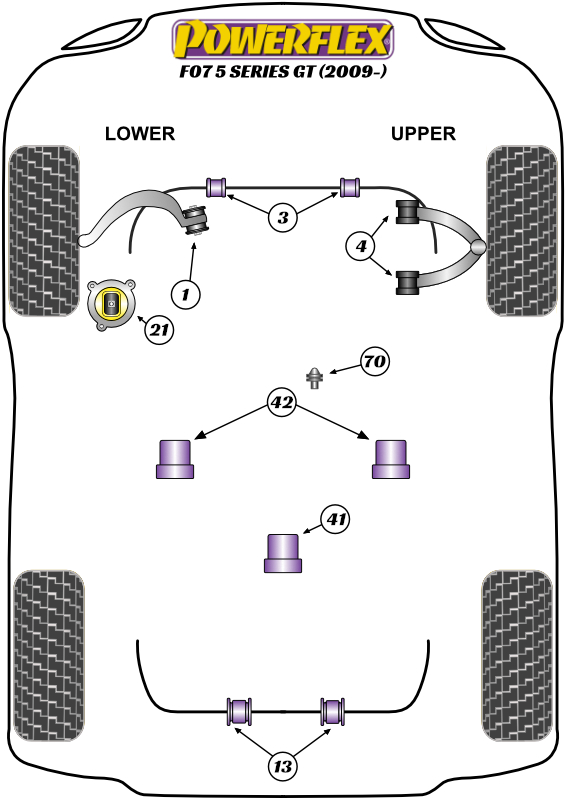 POWERFLEX
F07 5 SERIES GT (2009-)

LOWER

UPPER

3

4

1

21

70

42

41

13