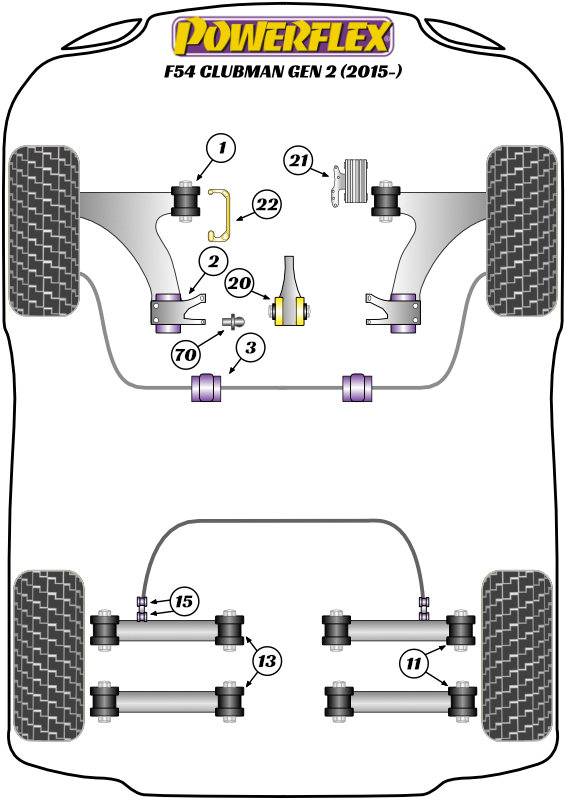 POWERFLEX
F54 CLUBMAN GEN 2 (2015-)

1
21
22
2
20
70
3
15
13
11