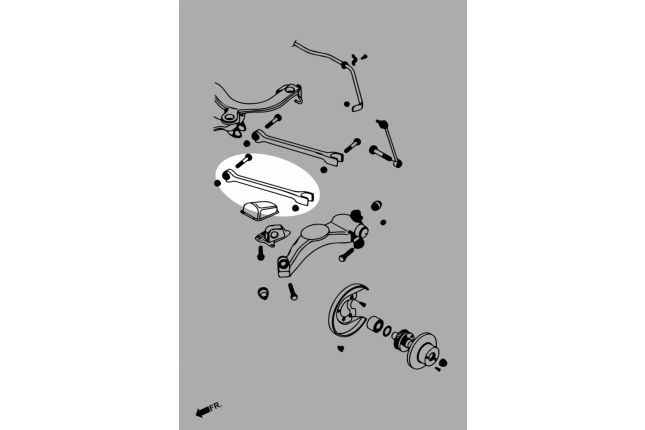 FR.