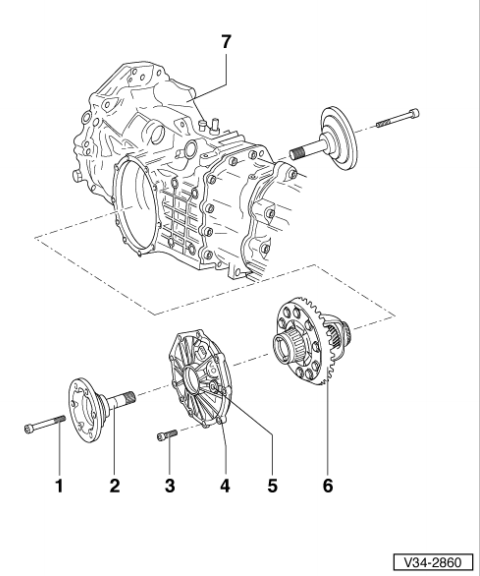 7

1 2 3 4 5 6

V34-2860