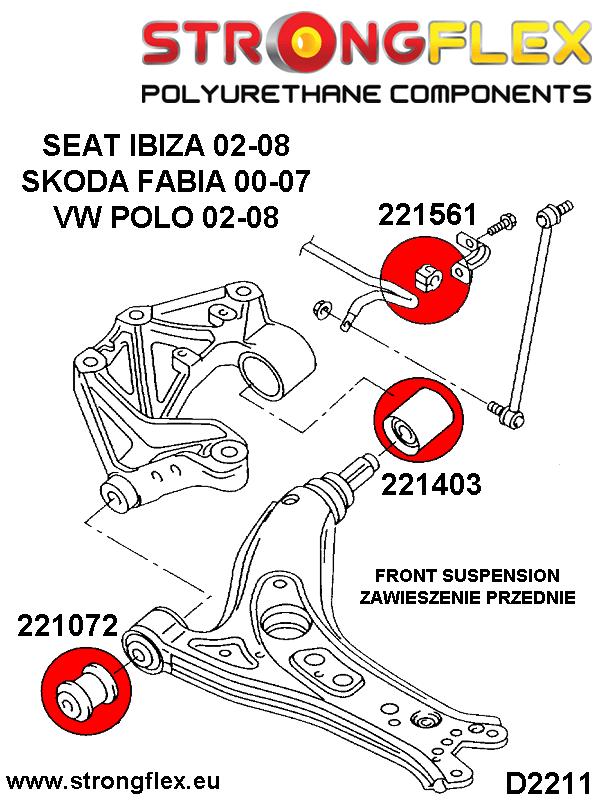 STRONGFLEX
POLYURETHANE COMPONENTS

SEAT IBIZA 02-08
SKODA FABIA 00-07
VW POLO 02-08

221561

221403

FRONT SUSPENSION
ZAWIESZENIE PRZEDNIE

221072

www.strongflex.eu

D2211