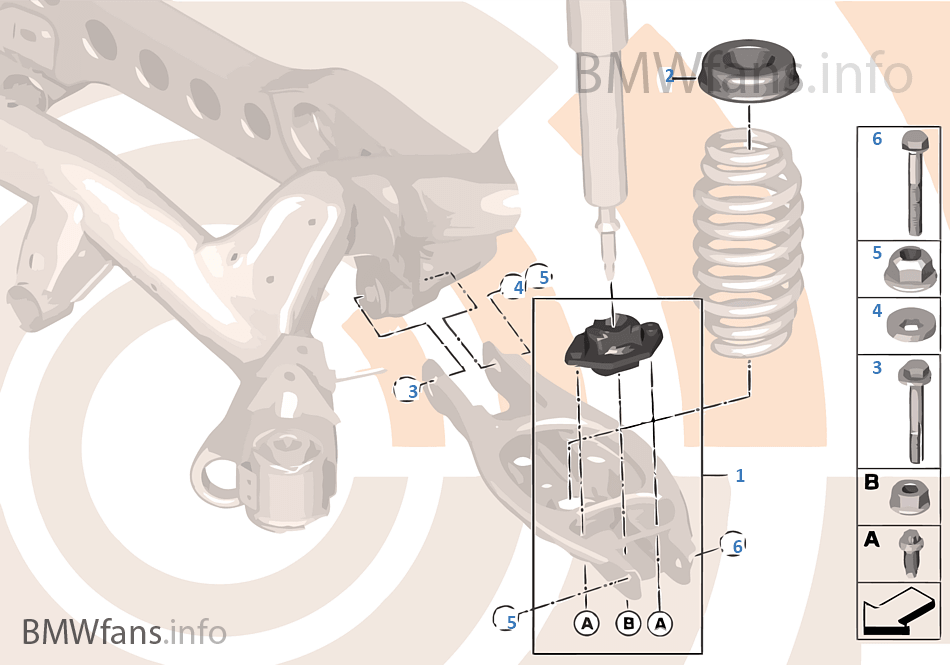 BMWfans.info

2

4 5

3

1

6

5

A B A

6

5

4

3

B

A

BMWfans.info