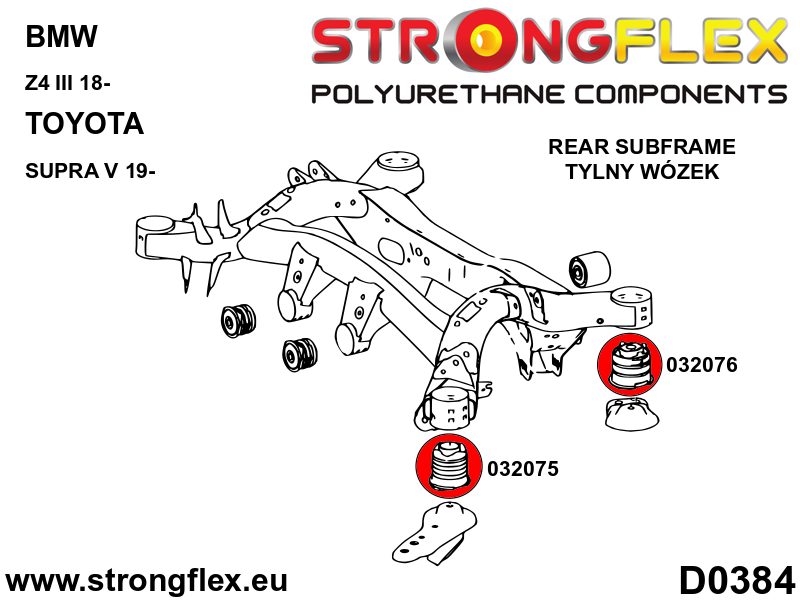 BMW

Z4 III 18-

TOYOTA

SUPRA V 19-

STRONGFLEX

POLYURETHANE COMPONENTS

REAR SUBFRAME
TYLNY WÓZEK

032076

032075

www.strongflex.eu

D0384