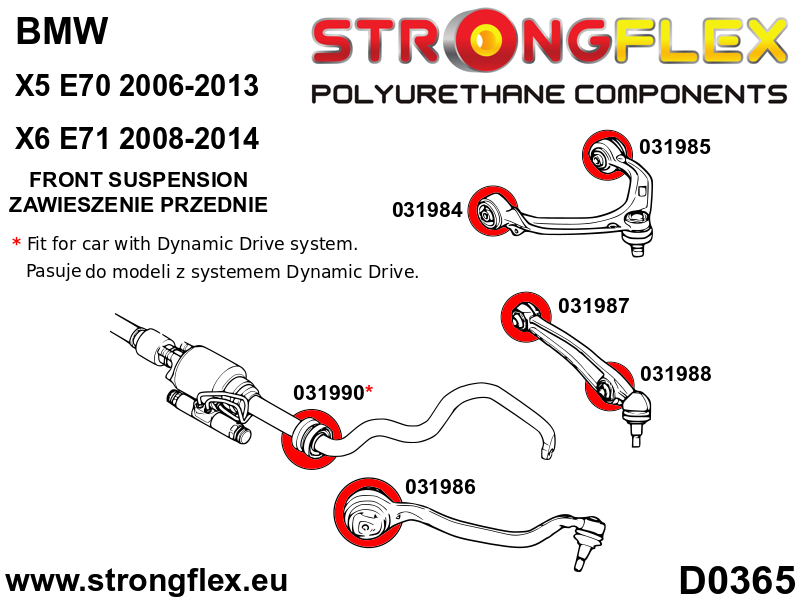 BMW

X5 E70 2006-2013

X6 E71 2008-2014

FRONT SUSPENSION
ZAWIESZENIE PRZEDNIE

STRONGFLEX
POLYURETHANE COMPONENTS

* Fit for car with Dynamic Drive system.
Pasuje do modeli z systemem Dynamic Drive.

031985
031984
031987
031988
031990*
031986

www.strongflex.eu

D0365