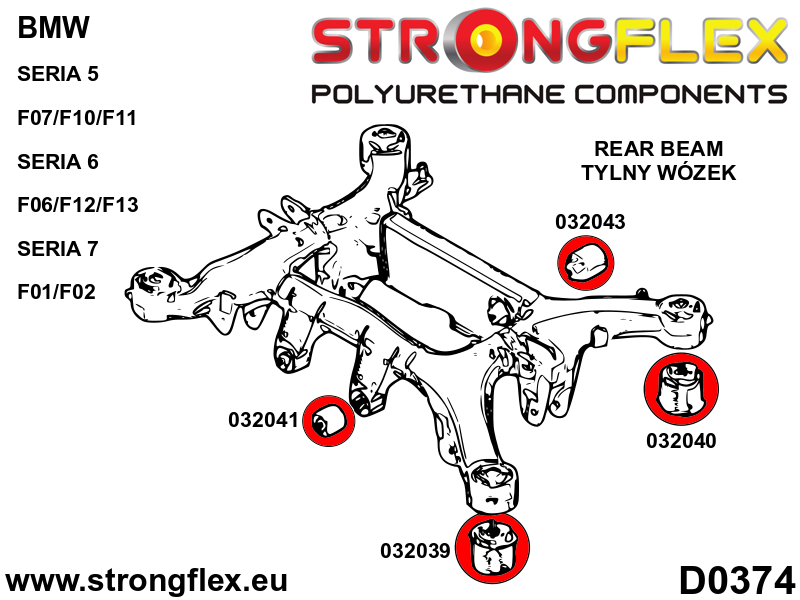 BMW
SERIA 5
F07/F10/F11
SERIA 6
F06/F12/F13
SERIA 7
F01/F02

STRONGFLEX
POLYURETHANE COMPONENTS

REAR BEAM
TYLNY WÓZEK

032043
032041
032040
032039

www.strongflex.eu

D0374