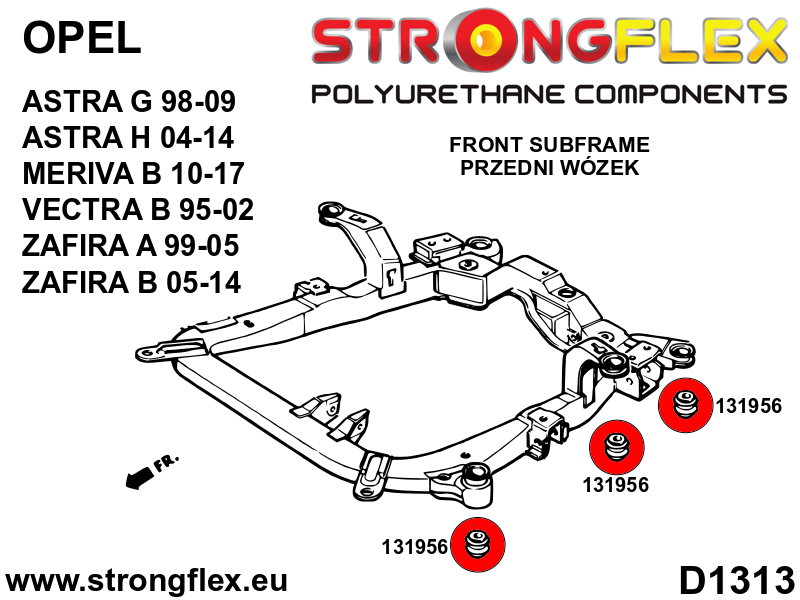 OPEL

ASTRA G 98-09
ASTRA H 04-14
MERIVA B 10-17
VECTRA B 95-02
ZAFIRA A 99-05
ZAFIRA B 05-14

STRONGFLEX
POLYURETHANE COMPONENTS

FRONT SUBFRAME
PRZEDNI WÓZEK

FR.

131956
131956
131956

www.strongflex.eu
D1313