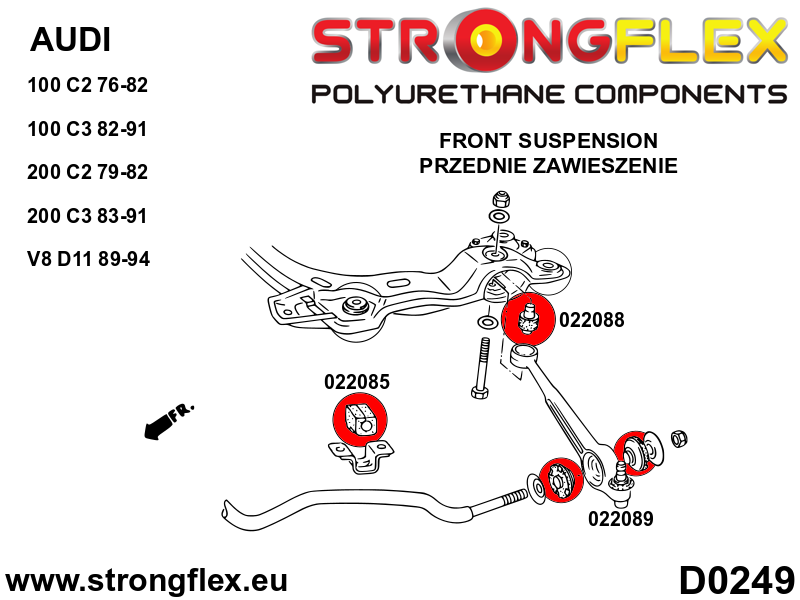 AUDI

100 C2 76-82

100 C3 82-91

200 C2 79-82

200 C3 83-91

V8 D11 89-94

STRONGFLEX

POLYURETHANE COMPONENTS

FRONT SUSPENSION
PRZEDNIE ZAWIESZENIE

022088

022085

FR.

022089

www.strongflex.eu

D0249