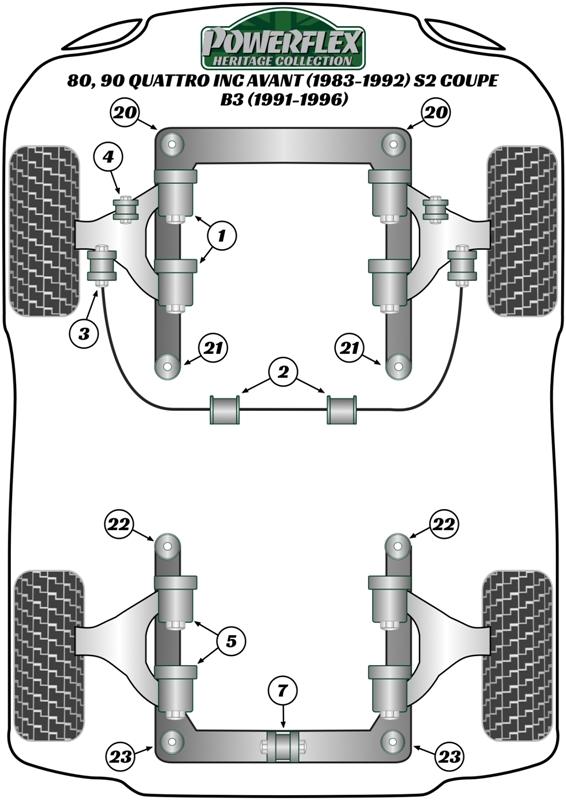 POWERFLEX
HERITAGE COLLECTION
80, 90 QUATTRO INC AVANT (1983-1992) S2 COUPE
B3 (1991-1996)

20
20
4
1
3
21
21
2
22
22
5
7
23
23